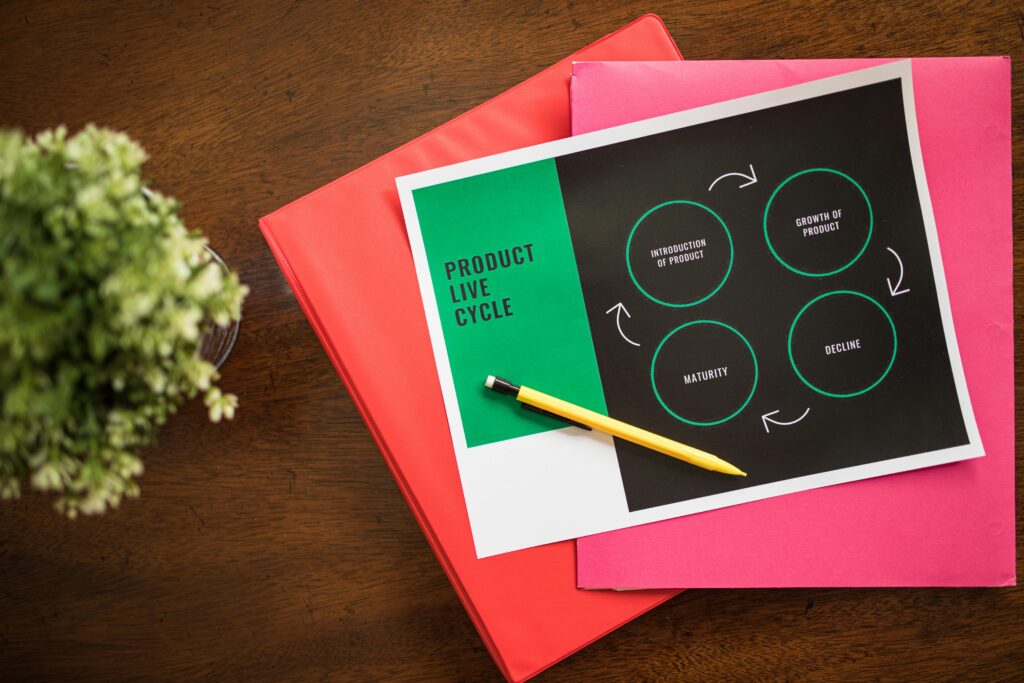 PRODUCT LIVE CYCLE

INTRODUCTION OF PRODUCT

GROWTH OF PRODUCT

DECLINE

MATURITY